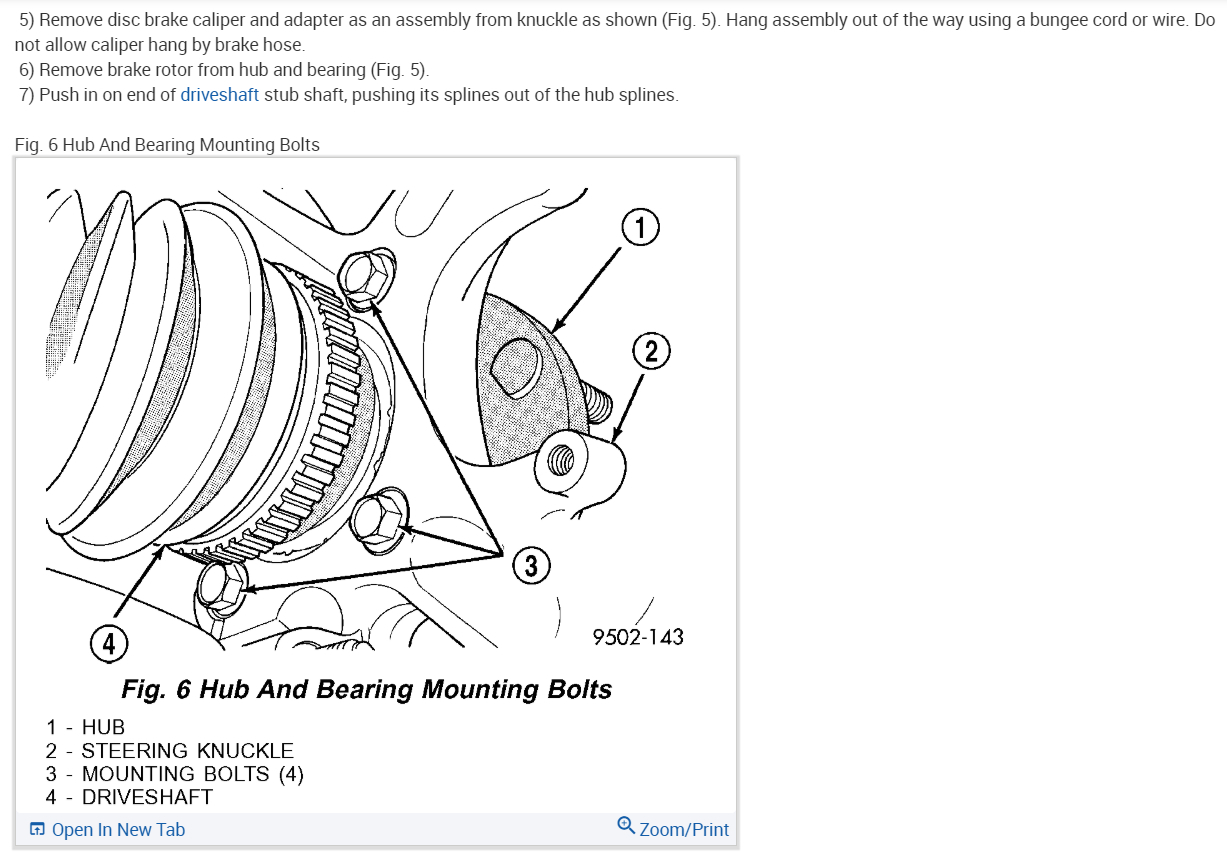 5) Remove disc brake caliper and adapter as an assembly from knuckle as shown (Fig. 5). Hang assembly out of the way using a bungee cord or wire. Do not allow caliper hang by brake hose.
6) Remove brake rotor from hub and bearing (Fig. 5).
7) Push in on end of driveshaft stub shaft, pushing its splines out of the hub splines.

Fig. 6 Hub And Bearing Mounting Bolts

1
2
3
4
9502-143

Fig. 6 Hub And Bearing Mounting Bolts

1 - HUB
2 - STEERING KNUCKLE
3 - MOUNTING BOLTS (4)
4 - DRIVESHAFT

Open In New Tab
Zoom/Print