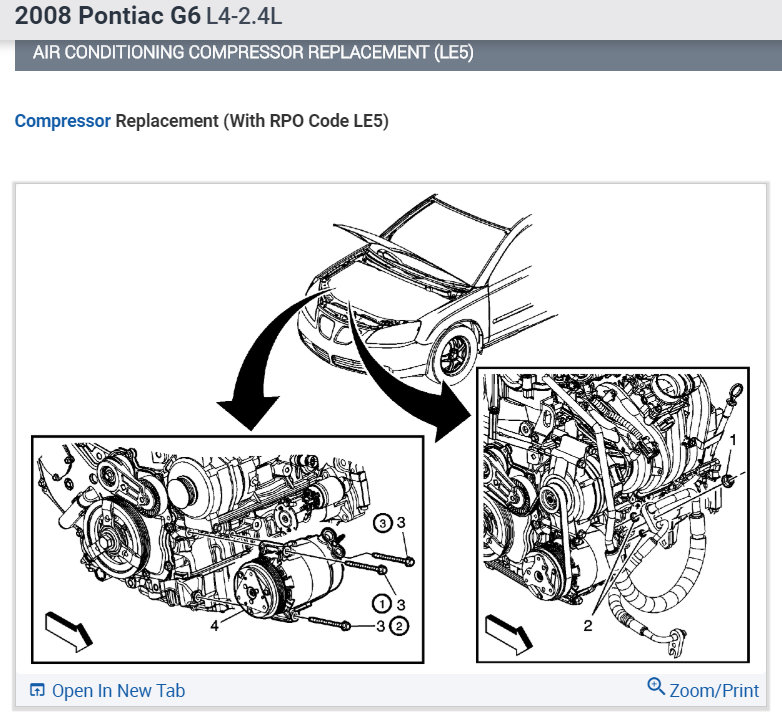 2008 Pontiac G6 L4-2.4L

AIR CONDITIONING COMPRESSOR REPLACEMENT (LE5)

Compressor Replacement (With RPO Code LE5)

③ 3
① 3
4
3 ②
1
2

Open In New Tab
Zoom/Print