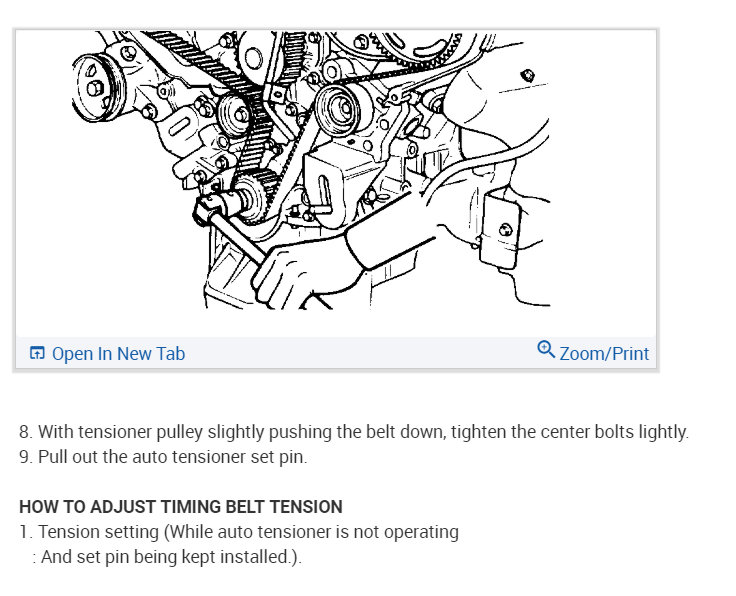 Open In New Tab

Zoom/Print

8. With tensioner pulley slightly pushing the belt down, tighten the center bolts lightly.
9. Pull out the auto tensioner set pin.

HOW TO ADJUST TIMING BELT TENSION
1. Tension setting (While auto tensioner is not operating
: And set pin being kept installed.).