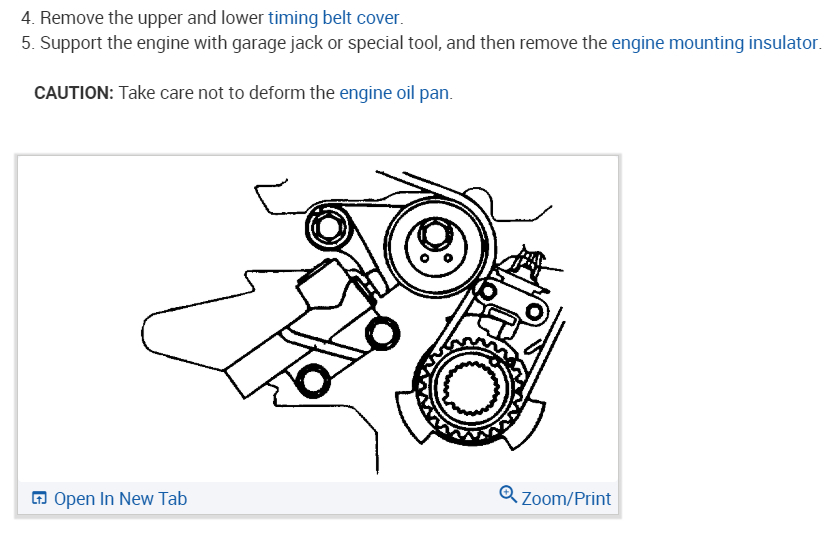 4. Remove the upper and lower timing belt cover.
5. Support the engine with garage jack or special tool, and then remove the engine mounting insulator.

CAUTION: Take care not to deform the engine oil pan.

Open In New Tab
Zoom/Print