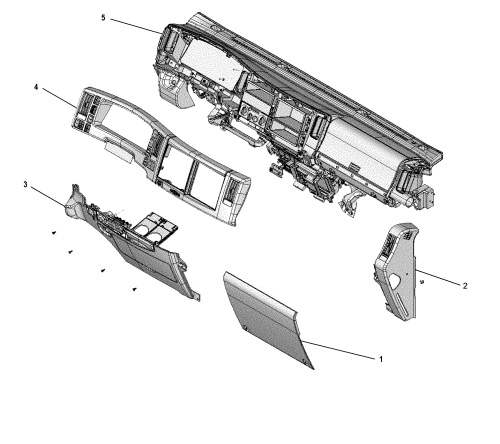 5
4
3
2
1