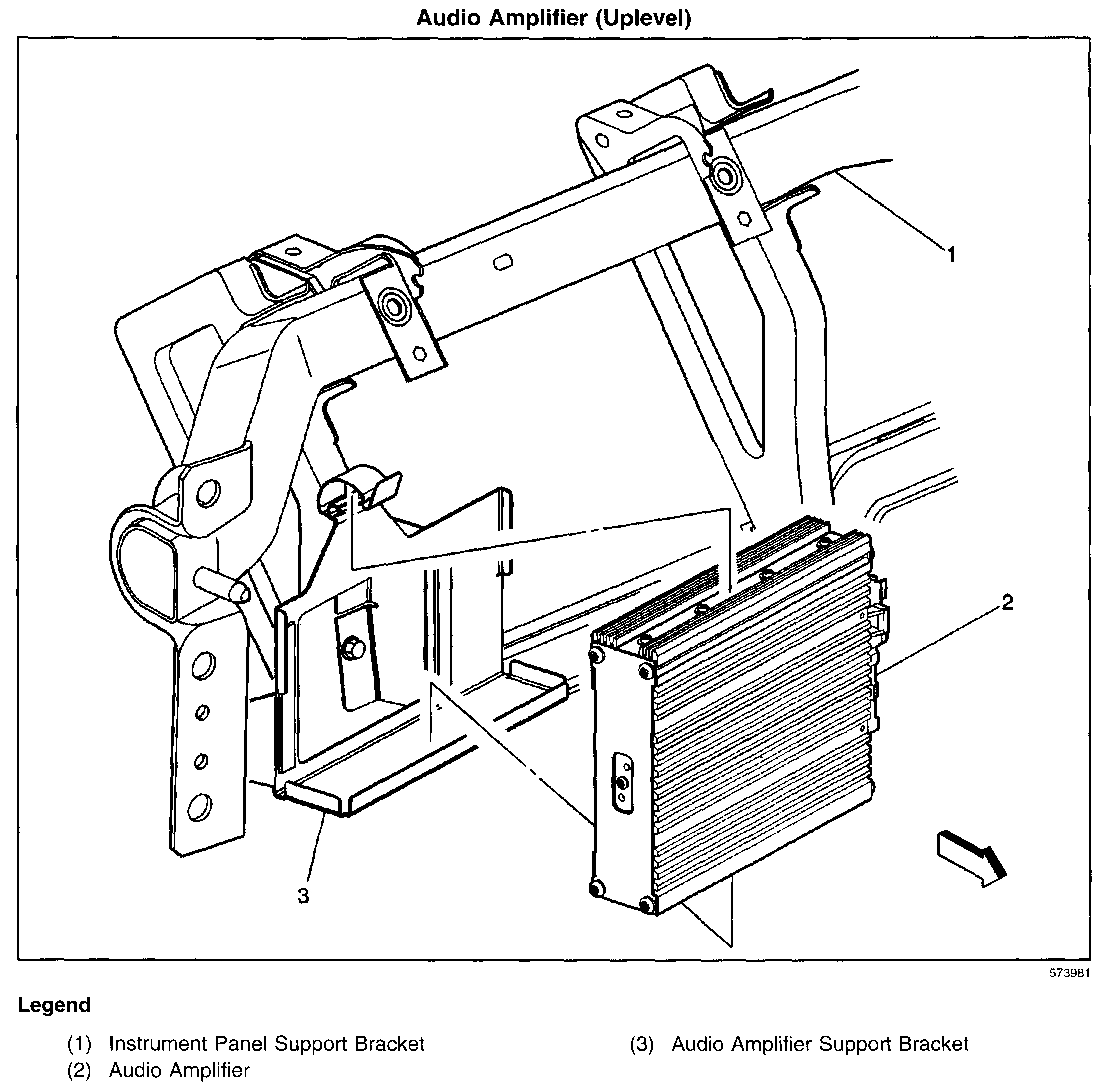 Audio Amplifier (Uplevel)

1

2

3

573981

Legend

(1) Instrument Panel Support Bracket
(2) Audio Amplifier

(3) Audio Amplifier Support Bracket