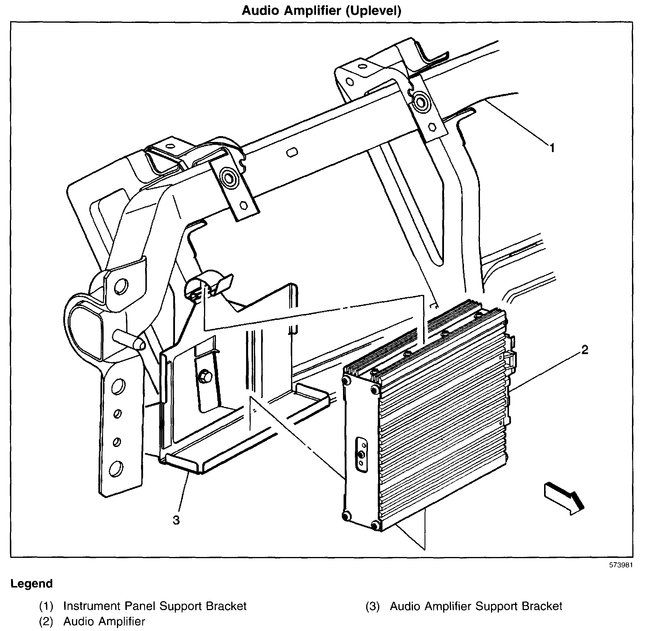 Audio Amplifier (Uplevel)

1

2

3

573981

Legend

(1) Instrument Panel Support Bracket
(2) Audio Amplifier

(3) Audio Amplifier Support Bracket