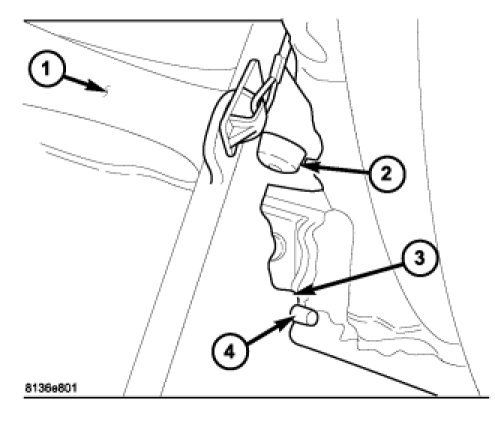 1
2
3
4
8136a801