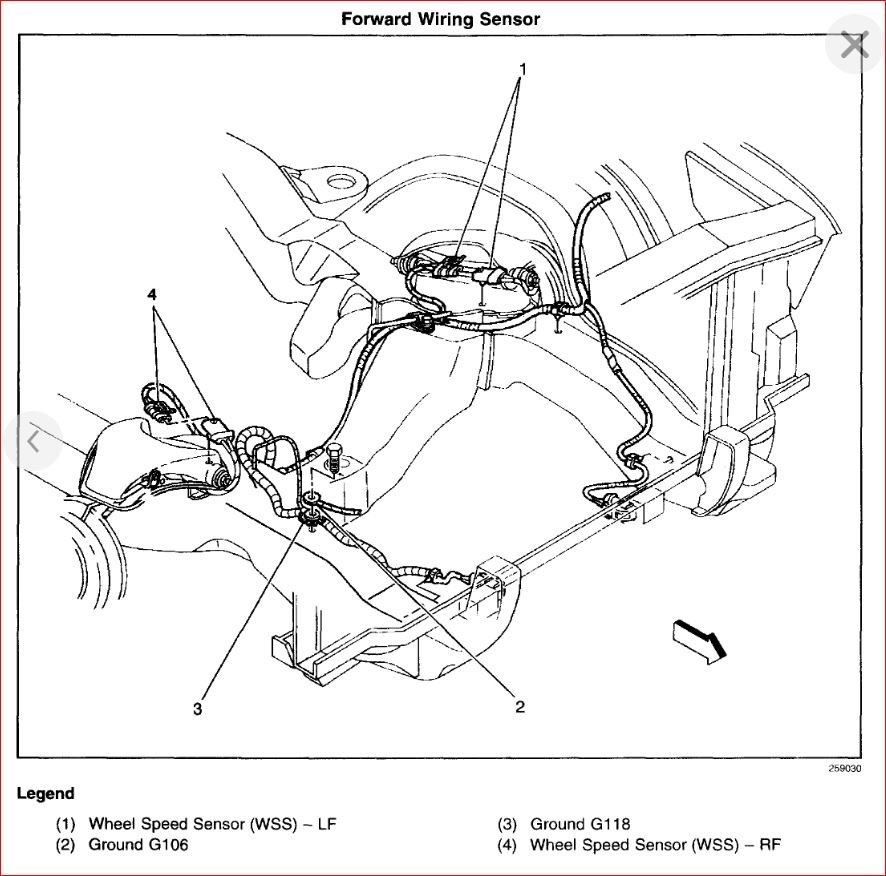 Forward Wiring Sensor

1

4

3

2

259030

Legend

(1) Wheel Speed Sensor (WSS) – LF
(2) Ground G106

(3) Ground G118
(4) Wheel Speed Sensor (WSS) – RF