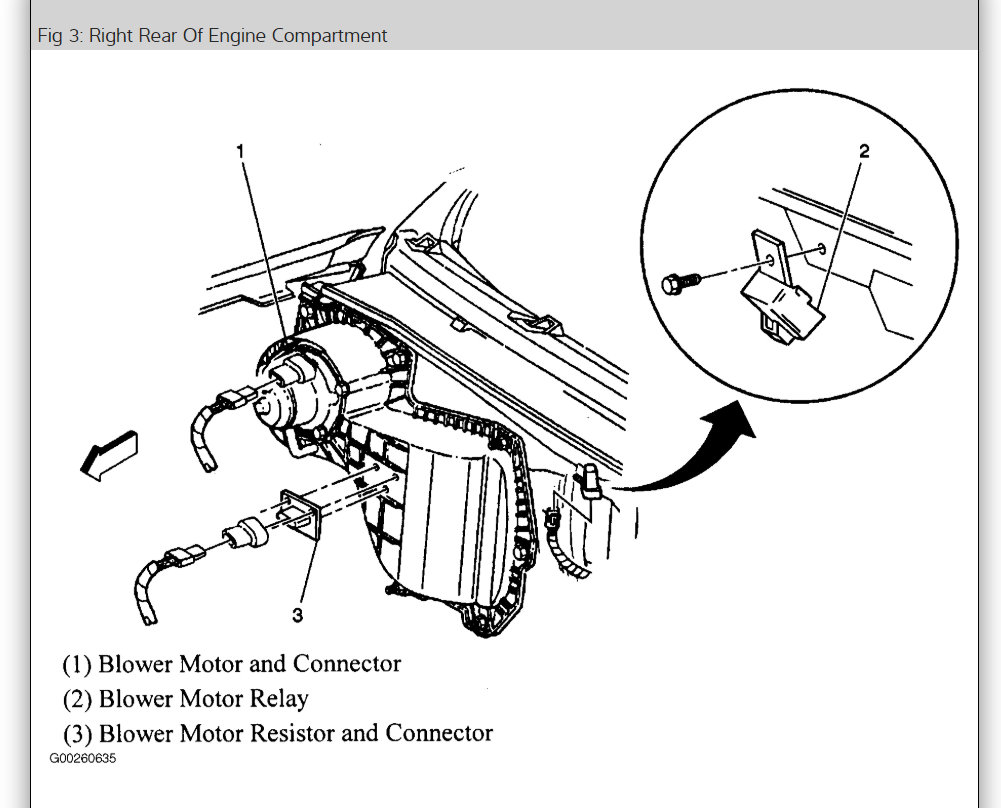 Fig 3: Right Rear Of Engine Compartment

1

2

3

(1) Blower Motor and Connector
(2) Blower Motor Relay
(3) Blower Motor Resistor and Connector
G00260635