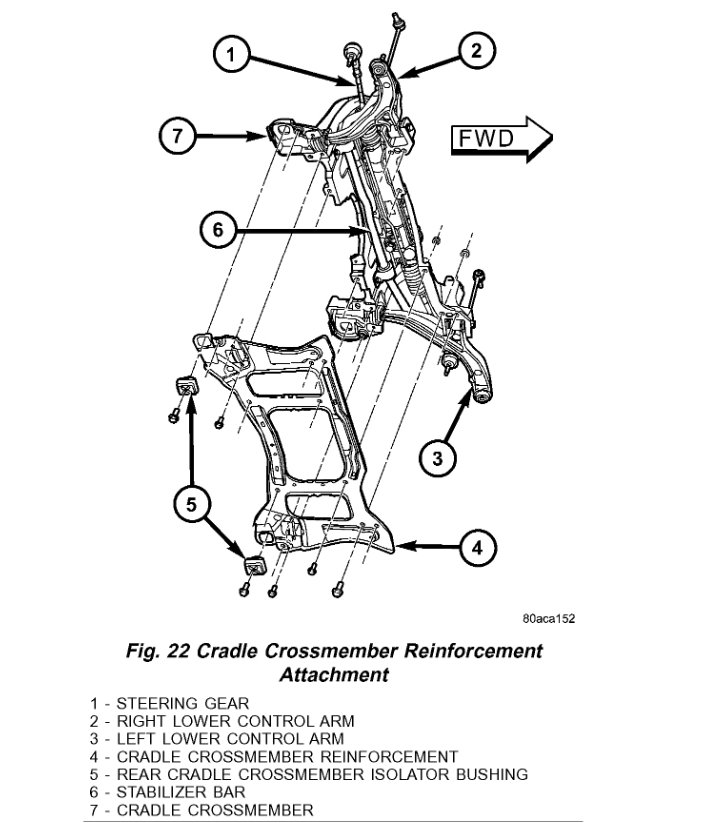 1
2
7
FWD
6
3
5
4
80aca152

Fig. 22 Cradle Crossmember Reinforcement Attachment

1 - STEERING GEAR
2 - RIGHT LOWER CONTROL ARM
3 - LEFT LOWER CONTROL ARM
4 - CRADLE CROSSMEMBER REINFORCEMENT
5 - REAR CRADLE CROSSMEMBER ISOLATOR BUSHING
6 - STABILIZER BAR
7 - CRADLE CROSSMEMBER