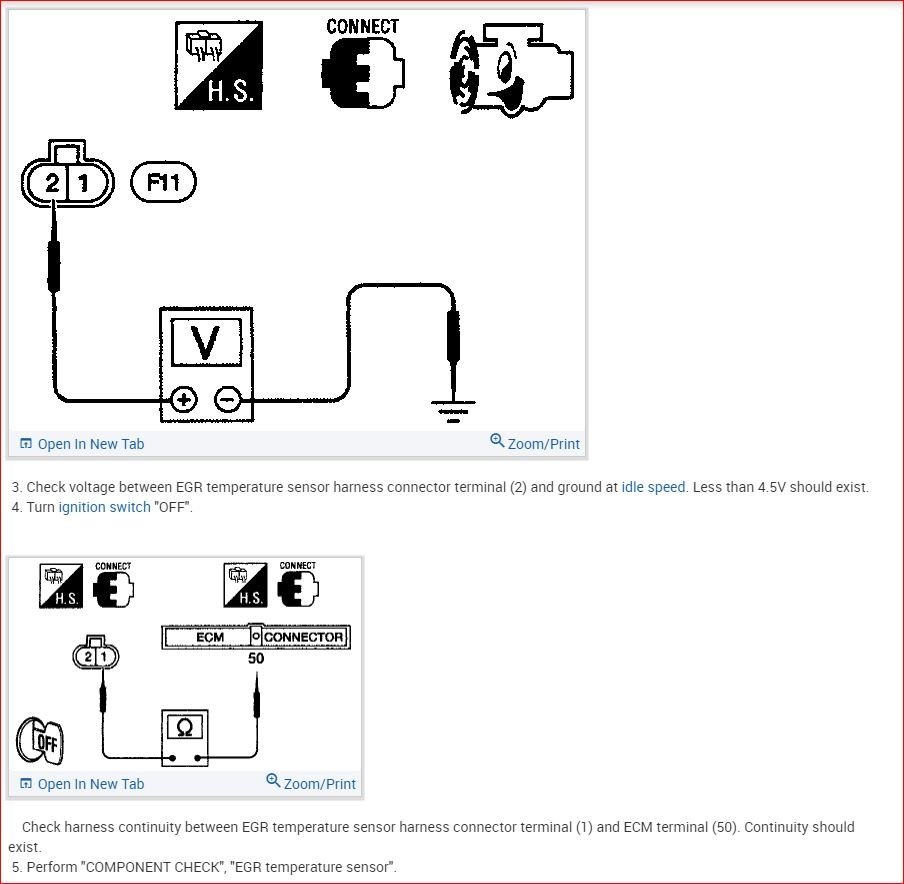 H.S.

CONNECT

2 1

F11

V

+ −

Open In New Tab

Zoom/Print

3. Check voltage between EGR temperature sensor harness connector terminal (2) and ground at idle speed. Less than 4.5V should exist.
4. Turn ignition switch "OFF".

H.S.

CONNECT

H.S.

CONNECT

ECM

CONNECTOR

50

2 1

OFF

Ω

Open In New Tab

Zoom/Print

Check harness continuity between EGR temperature sensor harness connector terminal (1) and ECM terminal (50). Continuity should exist.
5. Perform "COMPONENT CHECK", "EGR temperature sensor".