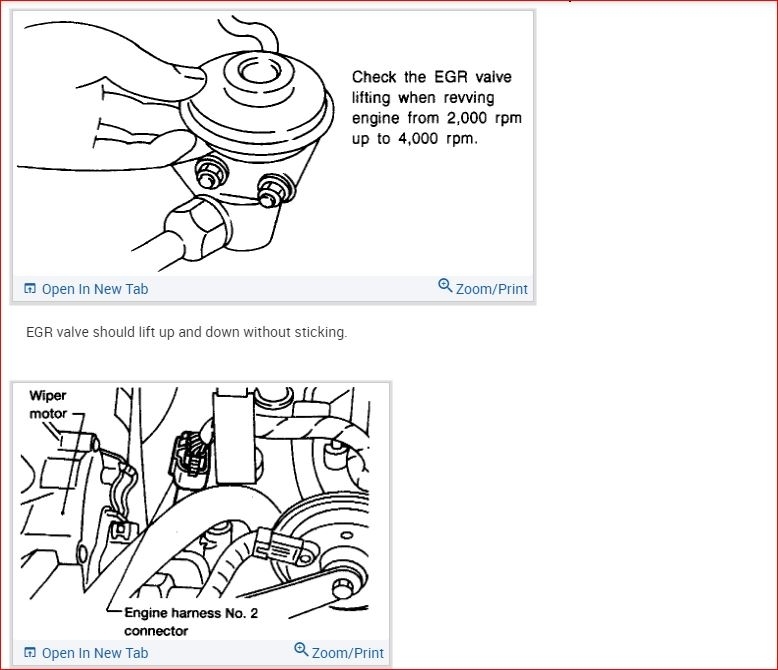 Check the EGR valve lifting when revving engine from 2,000 rpm up to 4,000 rpm.

Open In New Tab

Zoom/Print

EGR valve should lift up and down without sticking.

Wiper motor

Engine harness No. 2 connector

Open In New Tab

Zoom/Print