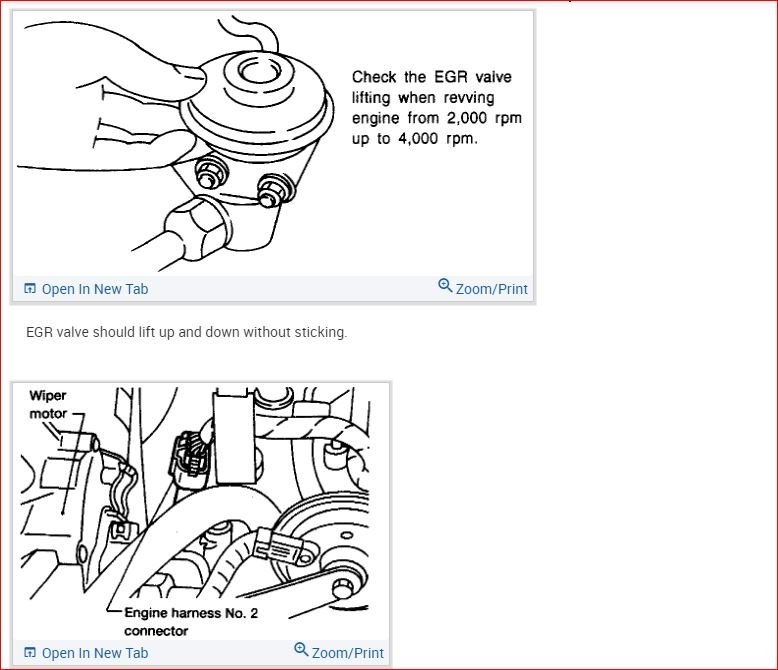 Check the EGR valve lifting when revving engine from 2,000 rpm up to 4,000 rpm.

Open In New Tab

Zoom/Print

EGR valve should lift up and down without sticking.

Wiper motor

Engine harness No. 2 connector

Open In New Tab

Zoom/Print