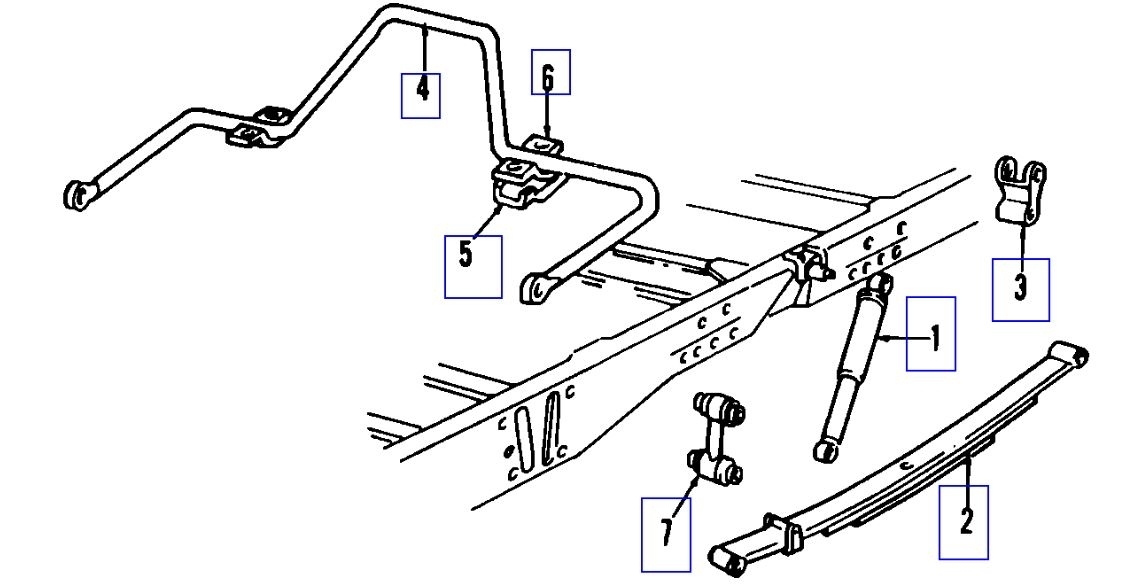 4
6
5
3
1
7
2