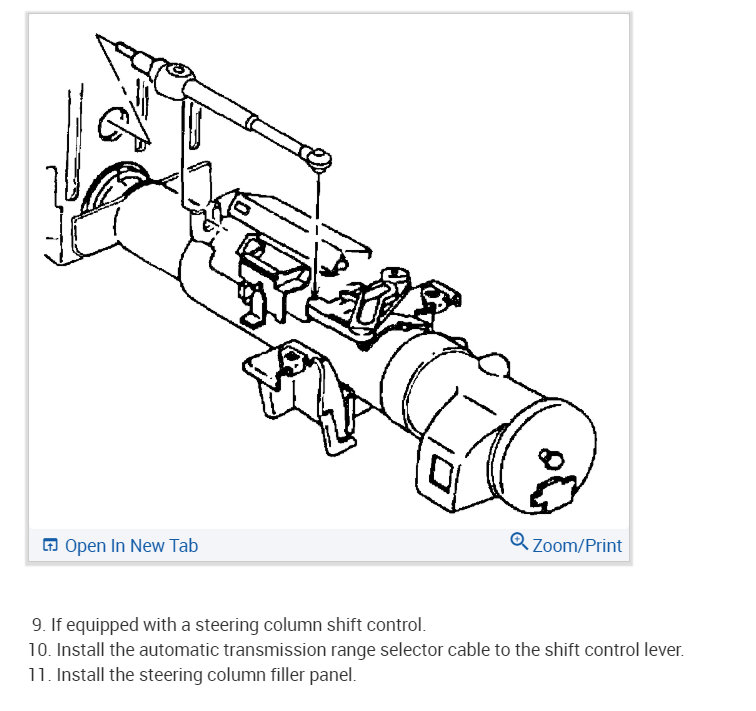 Open In New Tab

Zoom/Print

9. If equipped with a steering column shift control.
10. Install the automatic transmission range selector cable to the shift control lever.
11. Install the steering column filler panel.