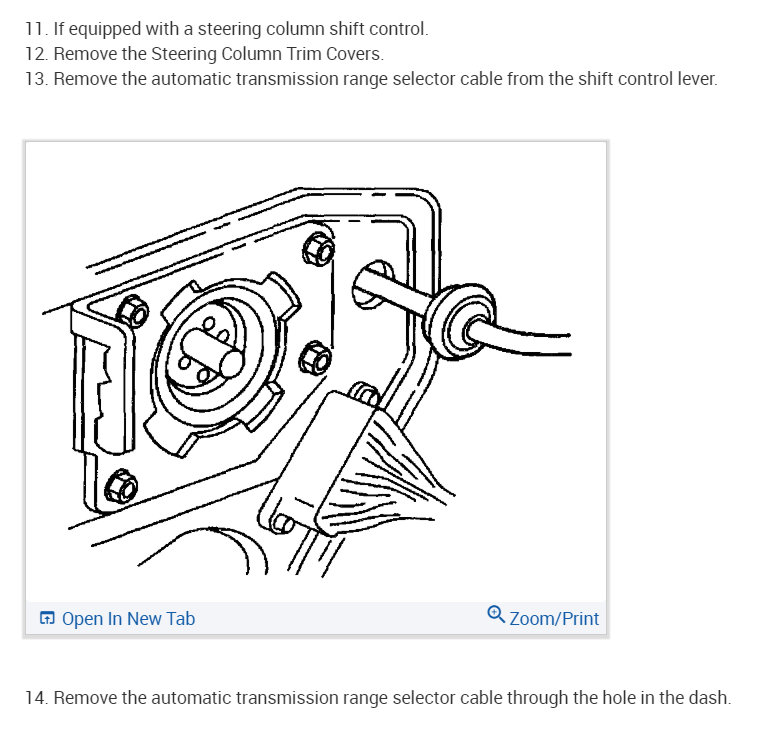 11. If equipped with a steering column shift control.
12. Remove the Steering Column Trim Covers.
13. Remove the automatic transmission range selector cable from the shift control lever.

Open In New Tab
Zoom/Print

14. Remove the automatic transmission range selector cable through the hole in the dash.