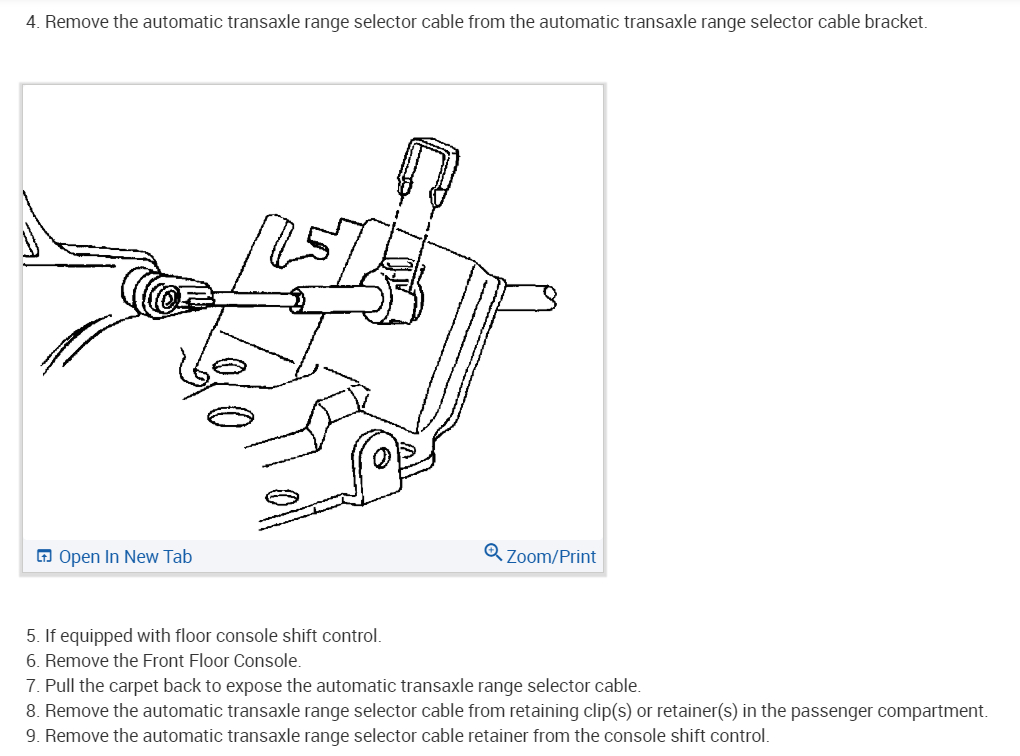 4. Remove the automatic transaxle range selector cable from the automatic transaxle range selector cable bracket.

Open In New Tab
Zoom/Print

5. If equipped with floor console shift control.
6. Remove the Front Floor Console.
7. Pull the carpet back to expose the automatic transaxle range selector cable.
8. Remove the automatic transaxle range selector cable from retaining clip(s) or retainer(s) in the passenger compartment.
9. Remove the automatic transaxle range selector cable retainer from the console shift control.