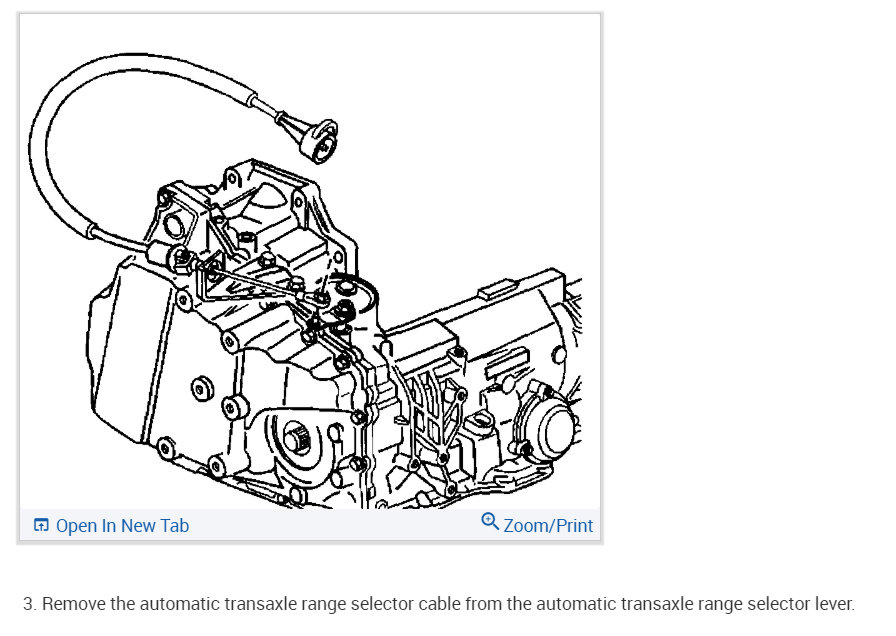 Open In New Tab

Zoom/Print

3. Remove the automatic transaxle range selector cable from the automatic transaxle range selector lever.