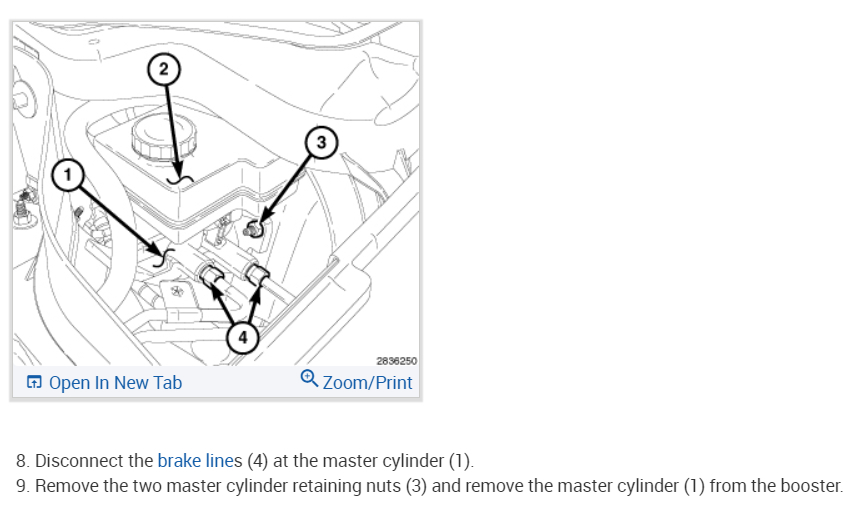 2

3

1

4

2836250

Open In New Tab

Zoom/Print

8. Disconnect the brake lines (4) at the master cylinder (1).
9. Remove the two master cylinder retaining nuts (3) and remove the master cylinder (1) from the booster.