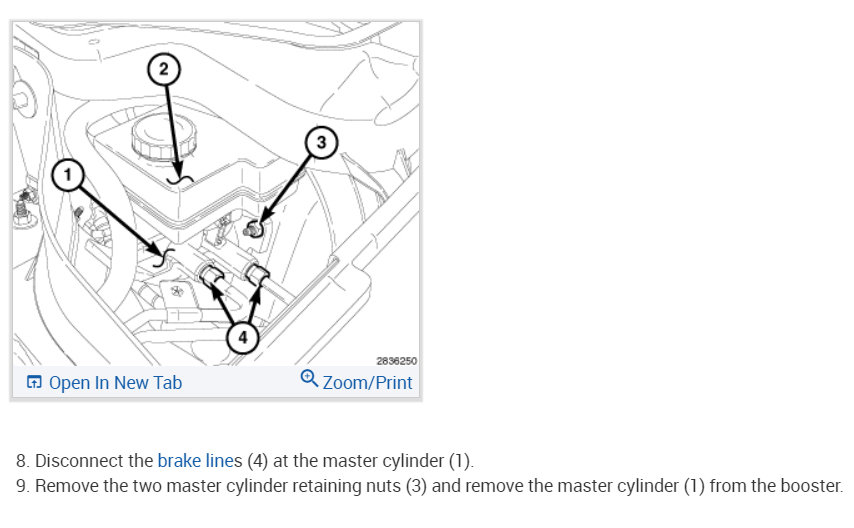 2
3
1
4
2836250
Open In New Tab
Zoom/Print

8. Disconnect the brake lines (4) at the master cylinder (1).
9. Remove the two master cylinder retaining nuts (3) and remove the master cylinder (1) from the booster.