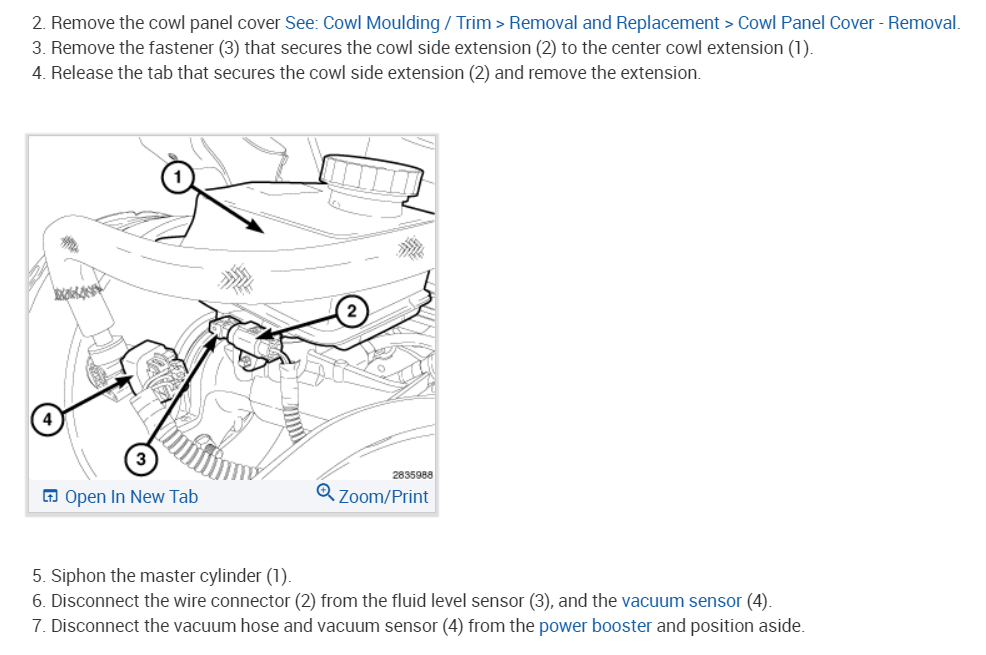 2. Remove the cowl panel cover See: Cowl Moulding / Trim > Removal and Replacement > Cowl Panel Cover - Removal.
3. Remove the fastener (3) that secures the cowl side extension (2) to the center cowl extension (1).
4. Release the tab that secures the cowl side extension (2) and remove the extension.

1
2
4
3
2835988

Open In New Tab
Zoom/Print

5. Siphon the master cylinder (1).
6. Disconnect the wire connector (2) from the fluid level sensor (3), and the vacuum sensor (4).
7. Disconnect the vacuum hose and vacuum sensor (4) from the power booster and position aside.