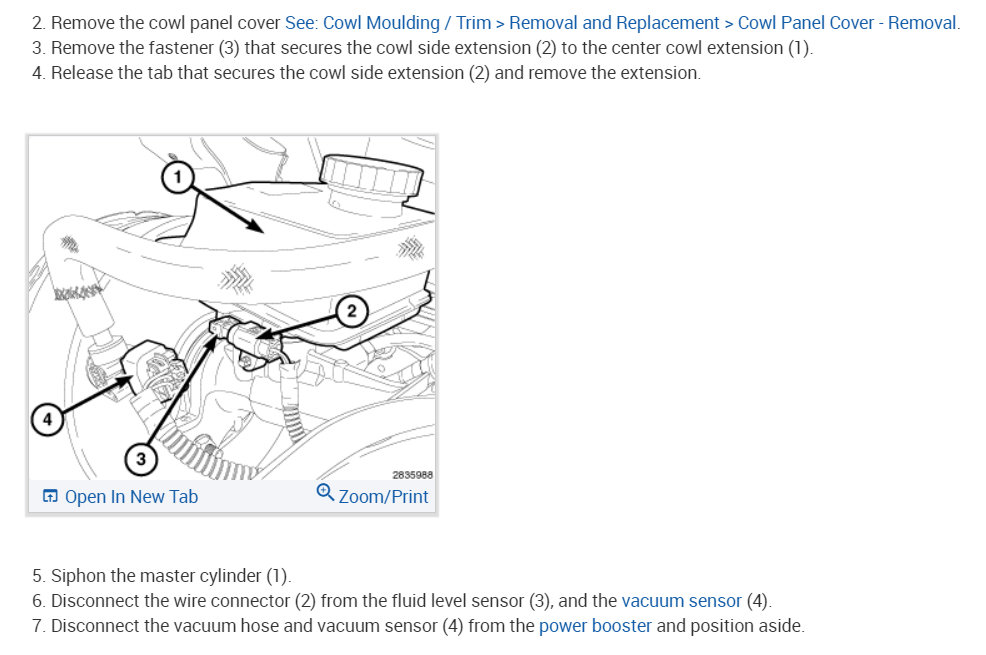 2. Remove the cowl panel cover See: Cowl Moulding / Trim > Removal and Replacement > Cowl Panel Cover - Removal.
3. Remove the fastener (3) that secures the cowl side extension (2) to the center cowl extension (1).
4. Release the tab that secures the cowl side extension (2) and remove the extension.

1
2
4
3
2835988
Open In New Tab
Zoom/Print

5. Siphon the master cylinder (1).
6. Disconnect the wire connector (2) from the fluid level sensor (3), and the vacuum sensor (4).
7. Disconnect the vacuum hose and vacuum sensor (4) from the power booster and position aside.