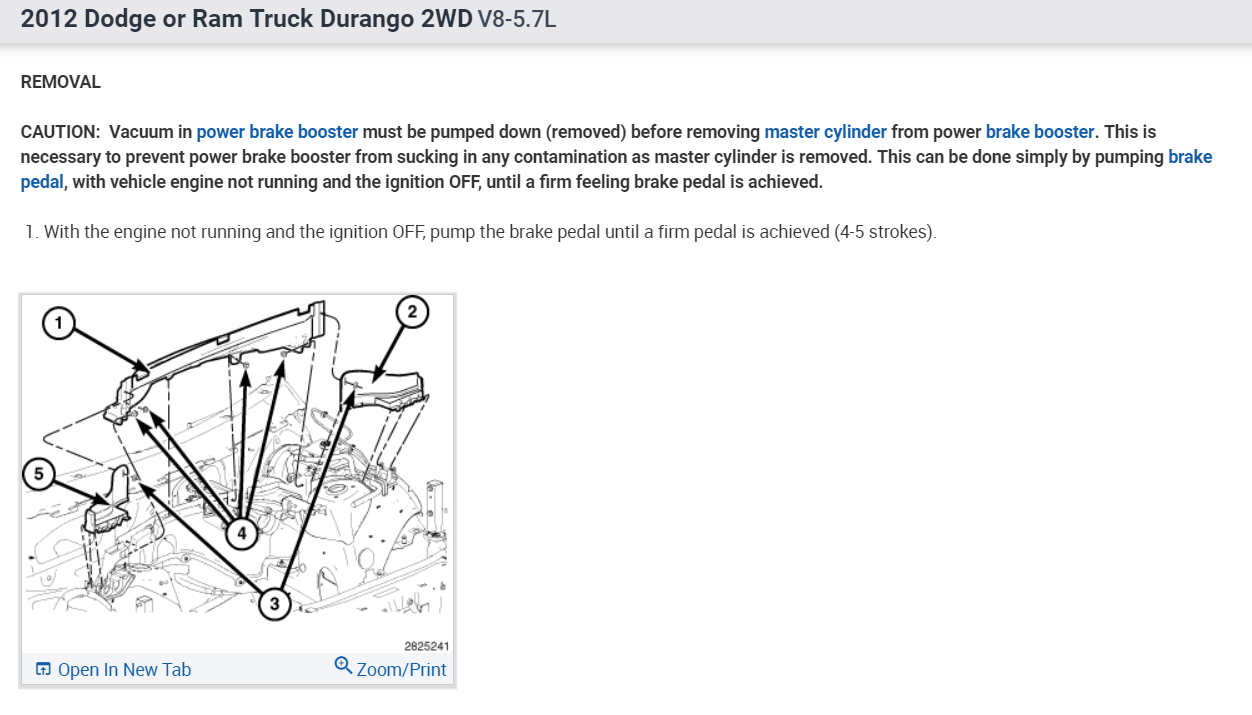 2012 Dodge or Ram Truck Durango 2WD V8-5.7L

REMOVAL

CAUTION: Vacuum in power brake booster must be pumped down (removed) before removing master cylinder from power brake booster. This is necessary to prevent power brake booster from sucking in any contamination as master cylinder is removed. This can be done simply by pumping brake pedal, with vehicle engine not running and the ignition OFF, until a firm feeling brake pedal is achieved.

1. With the engine not running and the ignition OFF, pump the brake pedal until a firm pedal is achieved (4-5 strokes).

1
2
5
4
3
2825241

Open In New Tab
Zoom/Print