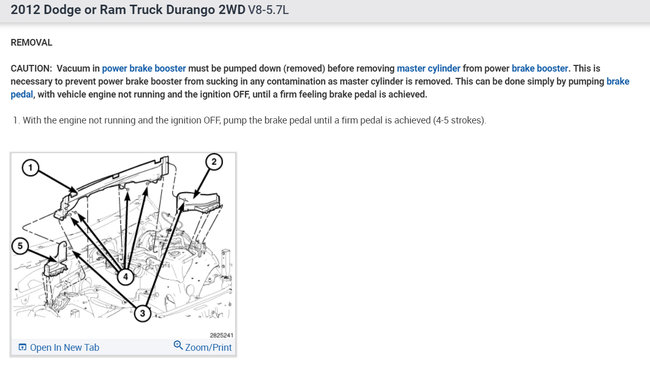 2012 Dodge or Ram Truck Durango 2WD V8-5.7L

REMOVAL

CAUTION: Vacuum in power brake booster must be pumped down (removed) before removing master cylinder from power brake booster. This is necessary to prevent power brake booster from sucking in any contamination as master cylinder is removed. This can be done simply by pumping brake pedal, with vehicle engine not running and the ignition OFF, until a firm feeling brake pedal is achieved.

1. With the engine not running and the ignition OFF, pump the brake pedal until a firm pedal is achieved (4-5 strokes).

1
2
5
4
3
2825241

Open In New Tab
Zoom/Print