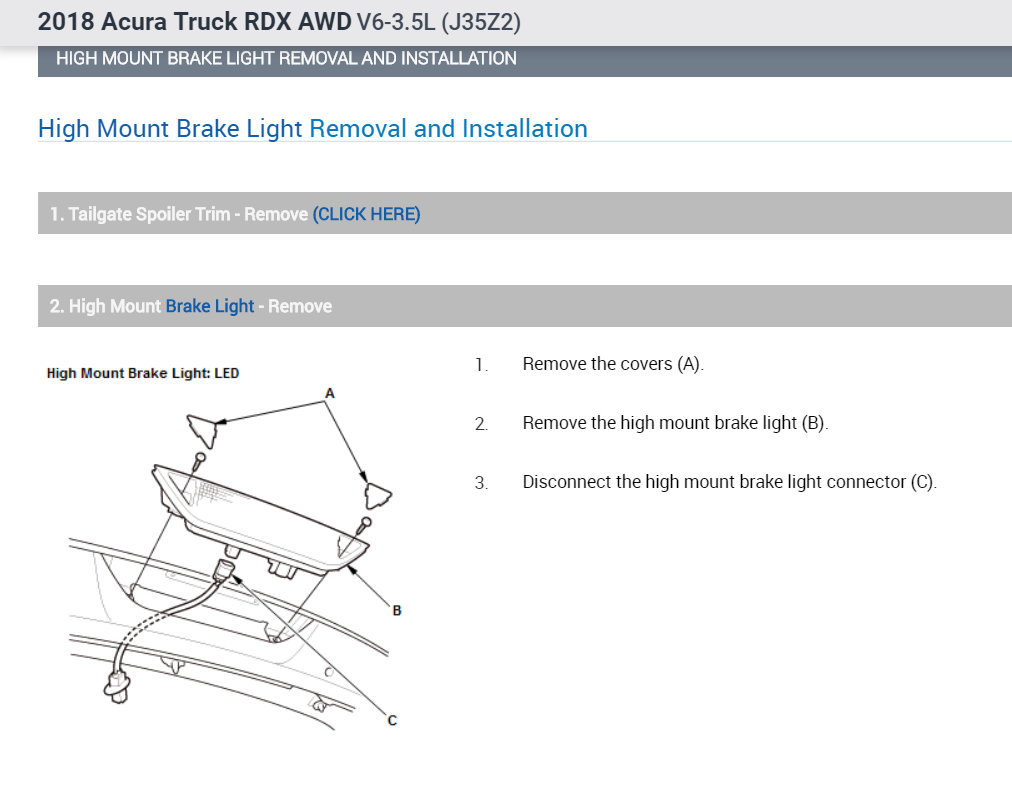 2018 Acura Truck RDX AWD V6-3.5L (J35Z2)

HIGH MOUNT BRAKE LIGHT REMOVAL AND INSTALLATION

High Mount Brake Light Removal and Installation

1. Tailgate Spoiler Trim - Remove (CLICK HERE)

2. High Mount Brake Light - Remove

High Mount Brake Light: LED

A

B

C

1. Remove the covers (A).

2. Remove the high mount brake light (B).

3. Disconnect the high mount brake light connector (C).