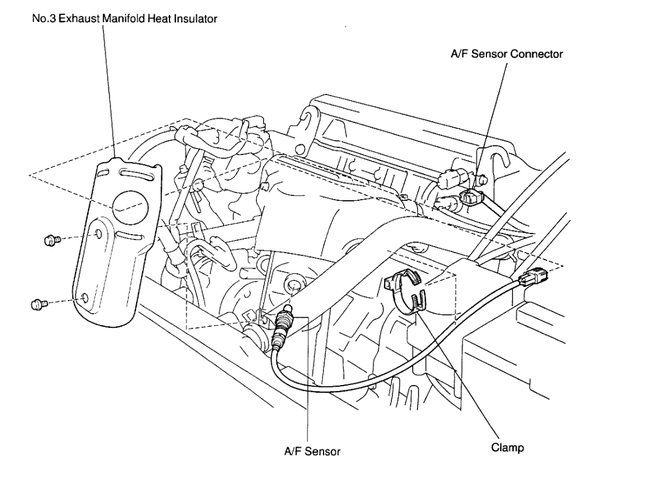 No.3 Exhaust Manifold Heat Insulator

A/F Sensor Connector

A/F Sensor

Clamp