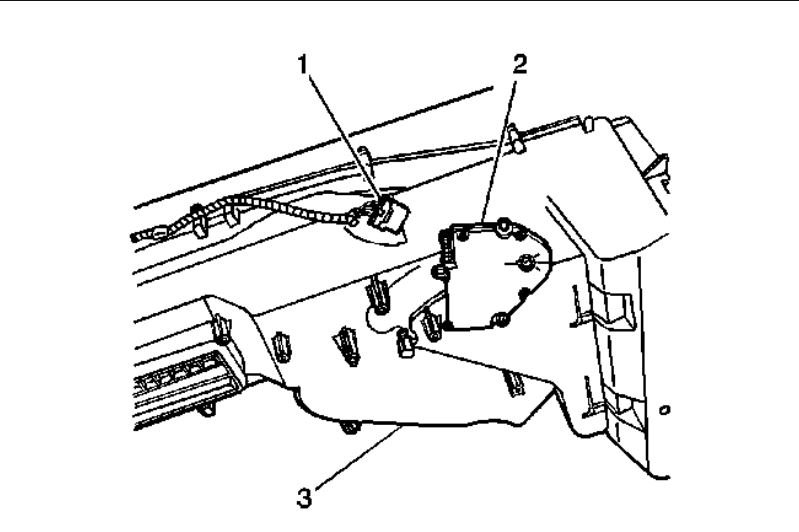 1
2
3