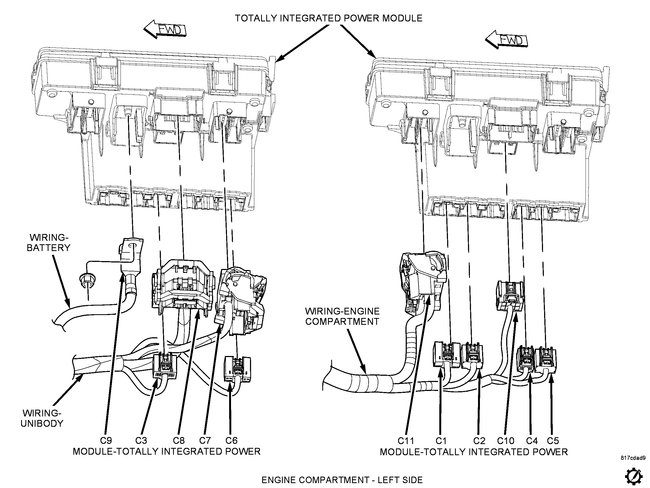 TOTALLY INTEGRATED POWER MODULE

FWD

FWD

WIRING-BATTERY

WIRING-UNIBODY

C9 C3 C8 C7 C6

MODULE-TOTALLY INTEGRATED POWER

WIRING-ENGINE COMPARTMENT

C11 C1 C2 C10 C4 C5

MODULE-TOTALLY INTEGRATED POWER

817cdad9

ENGINE COMPARTMENT - LEFT SIDE