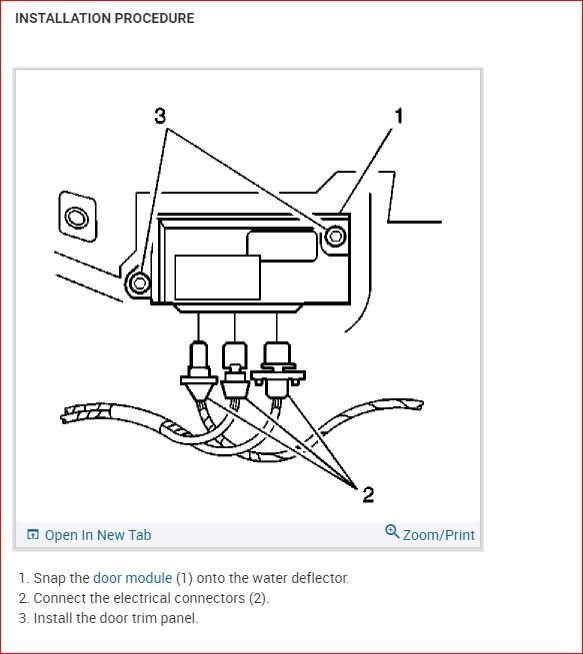 INSTALLATION PROCEDURE

3

1

2

Open In New Tab

Zoom/Print

1. Snap the door module (1) onto the water deflector.
2. Connect the electrical connectors (2).
3. Install the door trim panel.