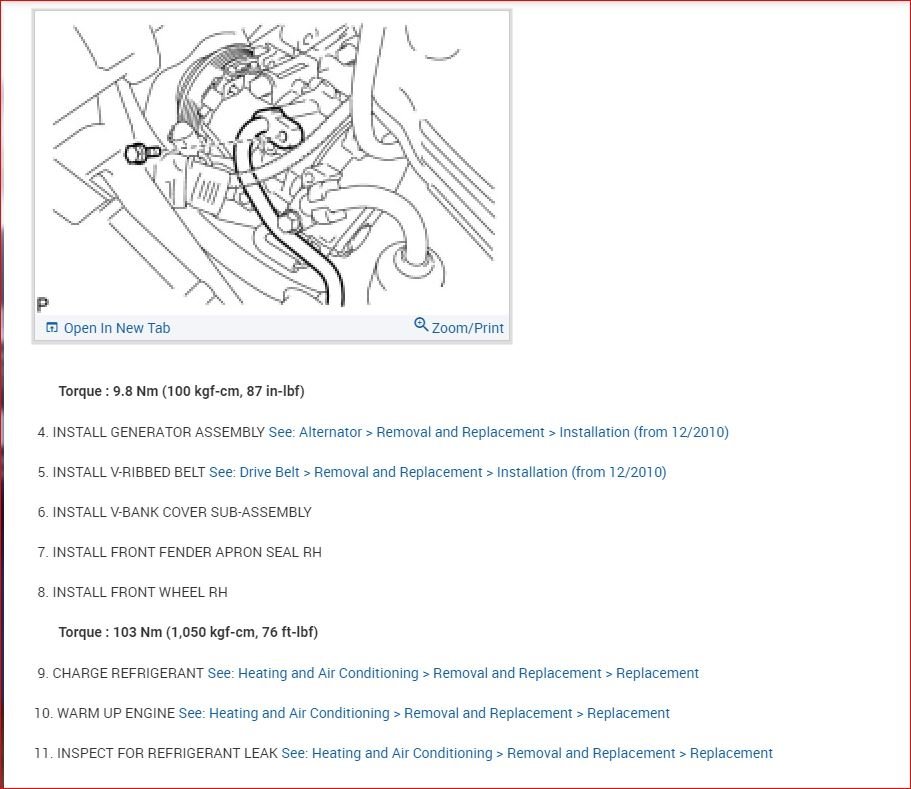 P

Open In New Tab

Zoom/Print

Torque : 9.8 Nm (100 kgf-cm, 87 in-lbf)

4. INSTALL GENERATOR ASSEMBLY See: Alternator > Removal and Replacement > Installation (from 12/2010)

5. INSTALL V-RIBBED BELT See: Drive Belt > Removal and Replacement > Installation (from 12/2010)

6. INSTALL V-BANK COVER SUB-ASSEMBLY

7. INSTALL FRONT FENDER APRON SEAL RH

8. INSTALL FRONT WHEEL RH

Torque : 103 Nm (1,050 kgf-cm, 76 ft-lbf)

9. CHARGE REFRIGERANT See: Heating and Air Conditioning > Removal and Replacement > Replacement

10. WARM UP ENGINE See: Heating and Air Conditioning > Removal and Replacement > Replacement

11. INSPECT FOR REFRIGERANT LEAK See: Heating and Air Conditioning > Removal and Replacement > Replacement