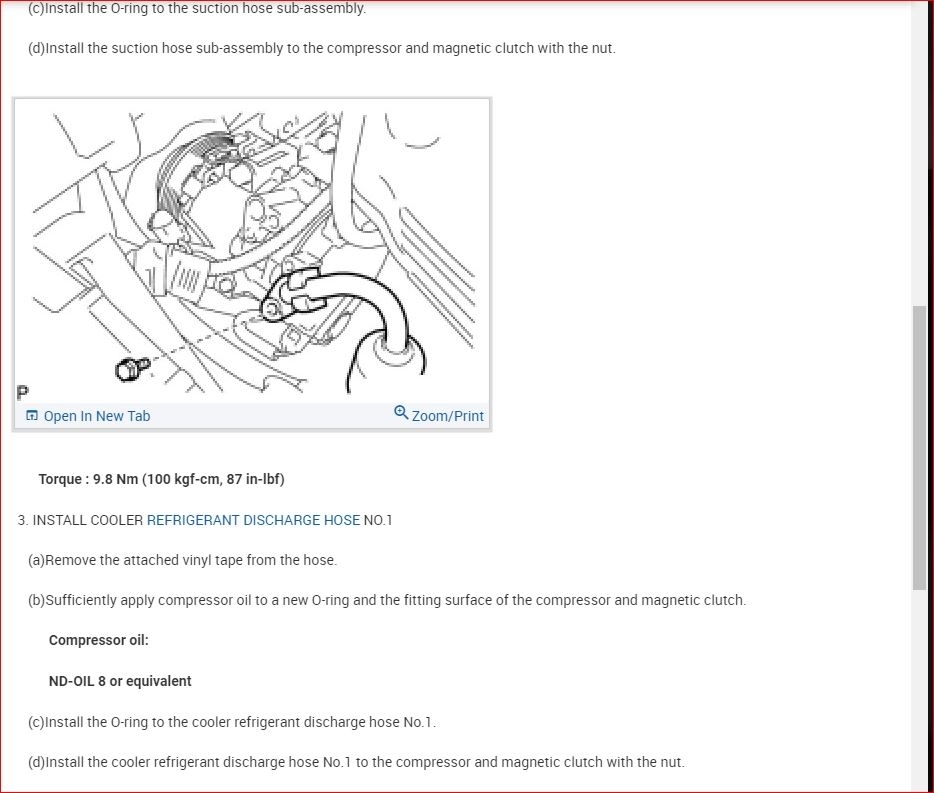 (c)Install the O-ring to the suction hose sub-assembly.

(d)Install the suction hose sub-assembly to the compressor and magnetic clutch with the nut.

P

Open In New Tab

Zoom/Print

Torque : 9.8 Nm (100 kgf-cm, 87 in-lbf)

3. INSTALL COOLER REFRIGERANT DISCHARGE HOSE NO.1

(a)Remove the attached vinyl tape from the hose.

(b)Sufficiently apply compressor oil to a new O-ring and the fitting surface of the compressor and magnetic clutch.

Compressor oil:

ND-OIL 8 or equivalent

(c)Install the O-ring to the cooler refrigerant discharge hose No.1.

(d)Install the cooler refrigerant discharge hose No.1 to the compressor and magnetic clutch with the nut.