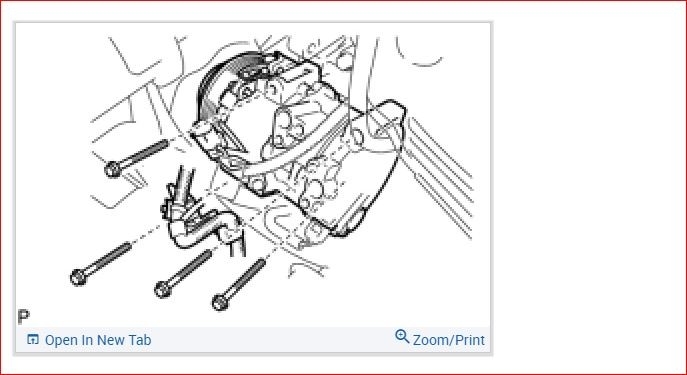 P

Open In New Tab

Zoom/Print