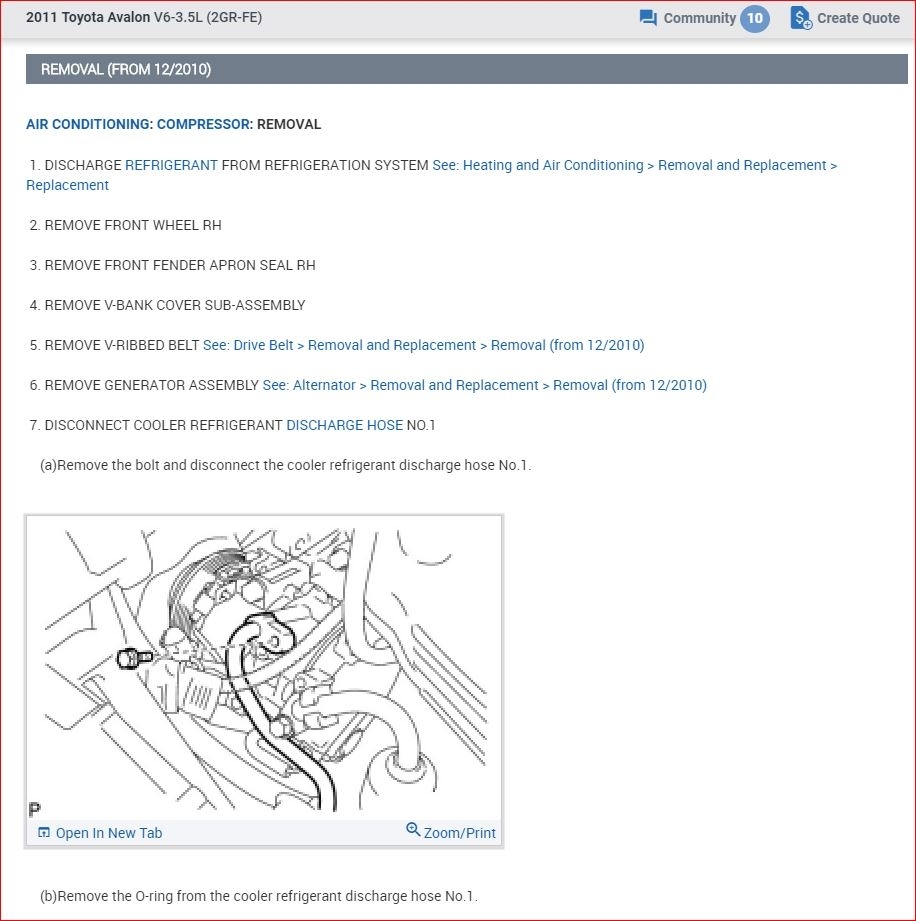 2011 Toyota Avalon V6-3.5L (2GR-FE)

Community 10

Create Quote

REMOVAL (FROM 12/2010)

AIR CONDITIONING: COMPRESSOR: REMOVAL

1. DISCHARGE REFRIGERANT FROM REFRIGERATION SYSTEM See: Heating and Air Conditioning > Removal and Replacement > Replacement

2. REMOVE FRONT WHEEL RH

3. REMOVE FRONT FENDER APRON SEAL RH

4. REMOVE V-BANK COVER SUB-ASSEMBLY

5. REMOVE V-RIBBED BELT See: Drive Belt > Removal and Replacement > Removal (from 12/2010)

6. REMOVE GENERATOR ASSEMBLY See: Alternator > Removal and Replacement > Removal (from 12/2010)

7. DISCONNECT COOLER REFRIGERANT DISCHARGE HOSE NO.1

(a)Remove the bolt and disconnect the cooler refrigerant discharge hose No.1.

P

Open In New Tab

Zoom/Print

(b)Remove the O-ring from the cooler refrigerant discharge hose No.1.