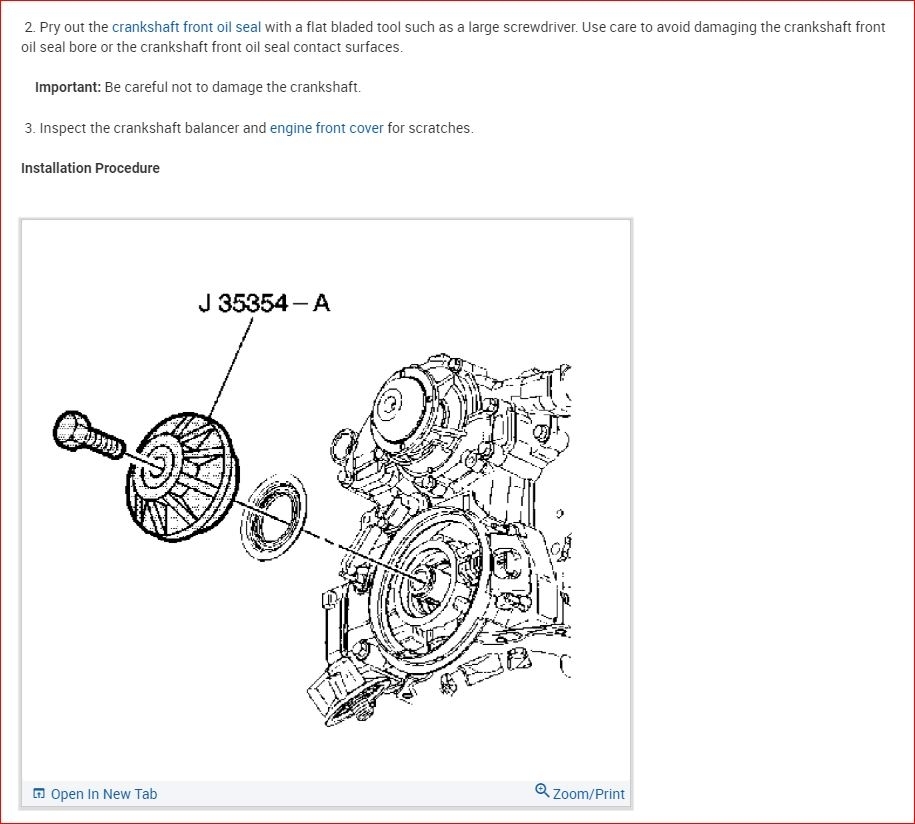 2. Pry out the crankshaft front oil seal with a flat bladed tool such as a large screwdriver. Use care to avoid damaging the crankshaft front oil seal bore or the crankshaft front oil seal contact surfaces.

Important: Be careful not to damage the crankshaft.

3. Inspect the crankshaft balancer and engine front cover for scratches.

Installation Procedure

J 35354 – A

Open In New Tab

Zoom/Print