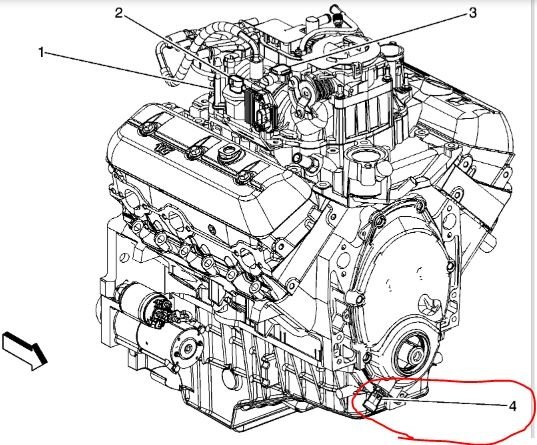 2
3
1
4