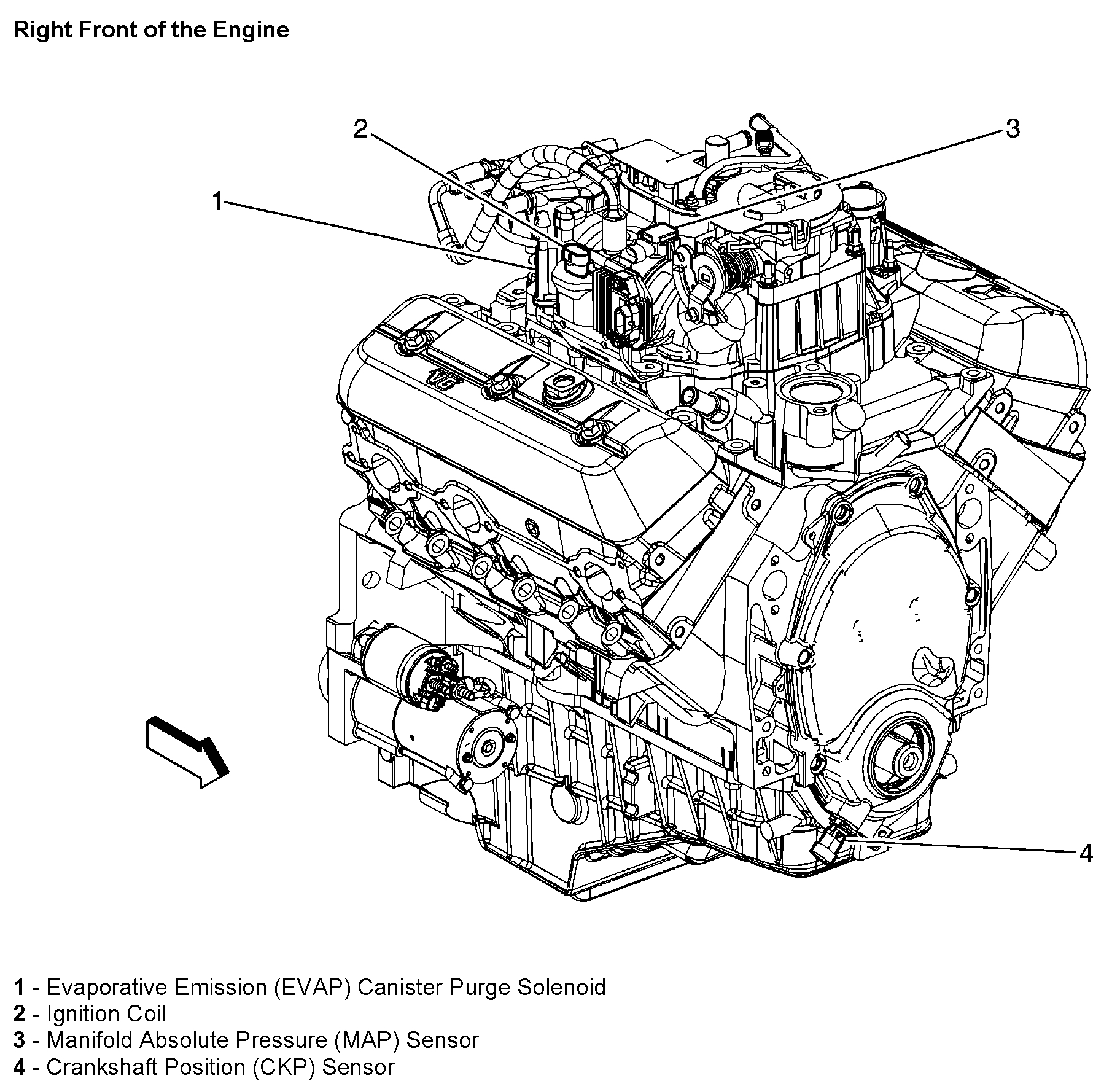 Right Front of the Engine

2

3

1

4

1 - Evaporative Emission (EVAP) Canister Purge Solenoid
2 - Ignition Coil
3 - Manifold Absolute Pressure (MAP) Sensor
4 - Crankshaft Position (CKP) Sensor