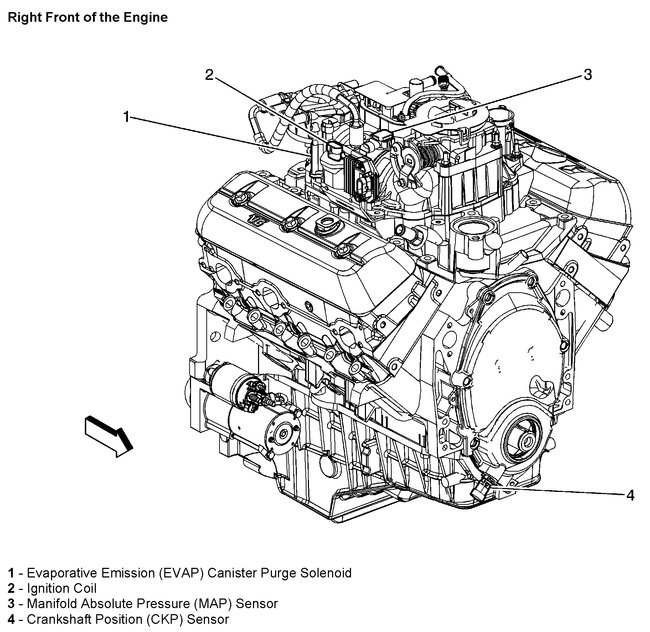 Right Front of the Engine

2

3

1

4

1 - Evaporative Emission (EVAP) Canister Purge Solenoid
2 - Ignition Coil
3 - Manifold Absolute Pressure (MAP) Sensor
4 - Crankshaft Position (CKP) Sensor