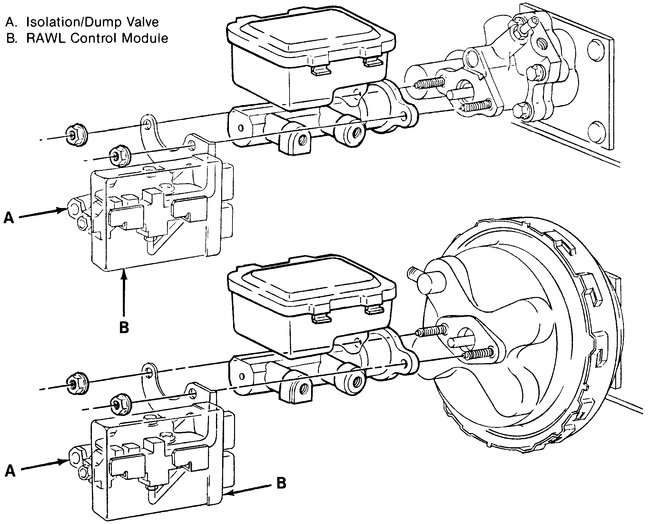 A. Isolation/Dump Valve
B. RAWL Control Module

A

B

A

B