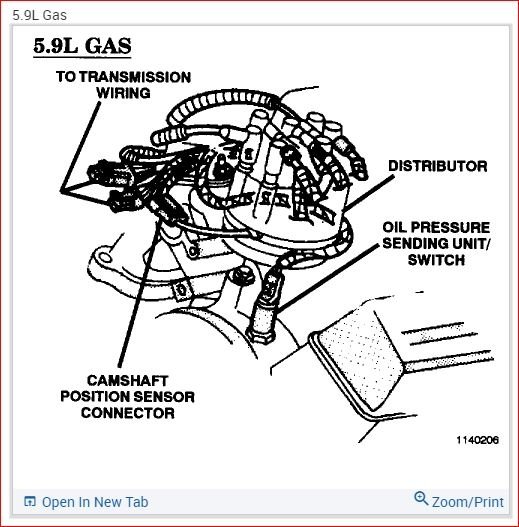 5.9L Gas

5.9L GAS

TO TRANSMISSION WIRING

DISTRIBUTOR

OIL PRESSURE SENDING UNIT/ SWITCH

CAMSHAFT POSITION SENSOR CONNECTOR

1140206

Open In New Tab

Zoom/Print