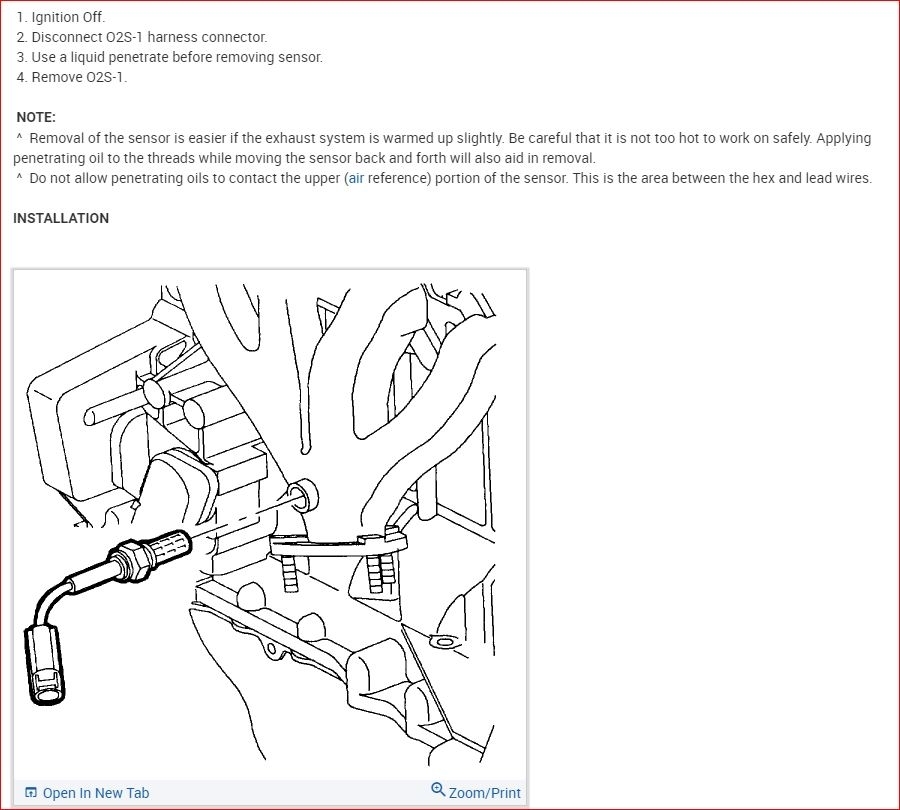 1. Ignition Off.
2. Disconnect O2S-1 harness connector.
3. Use a liquid penetrate before removing sensor.
4. Remove O2S-1.

NOTE:
^ Removal of the sensor is easier if the exhaust system is warmed up slightly. Be careful that it is not too hot to work on safely. Applying penetrating oil to the threads while moving the sensor back and forth will also aid in removal.
^ Do not allow penetrating oils to contact the upper (air reference) portion of the sensor. This is the area between the hex and lead wires.

INSTALLATION

Open In New Tab
Zoom/Print