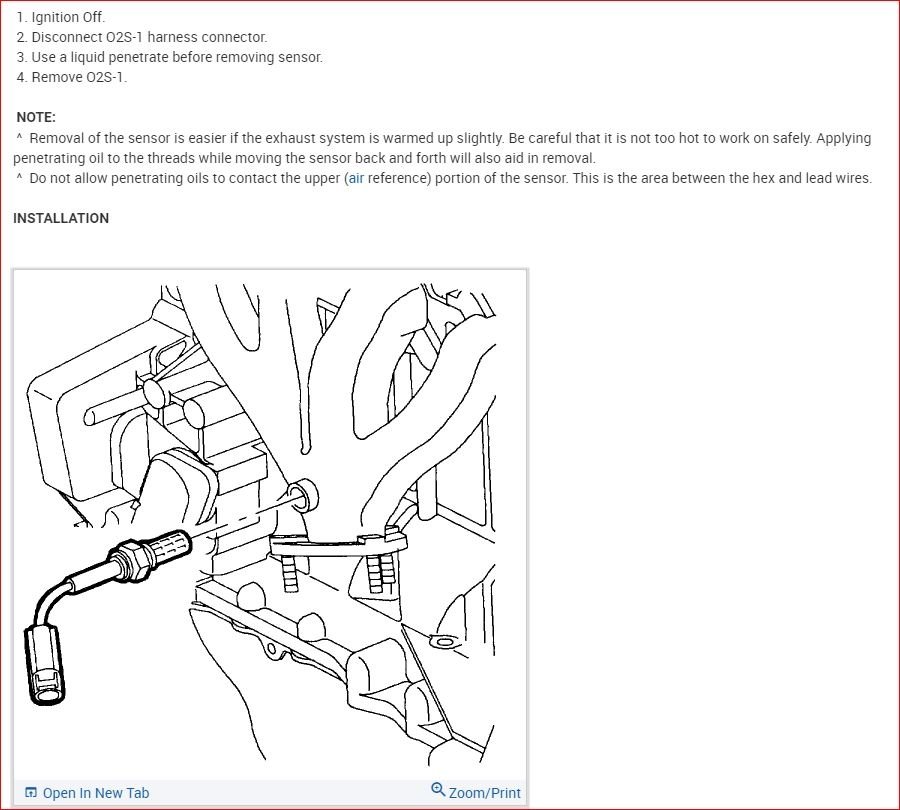 1. Ignition Off.
2. Disconnect O2S-1 harness connector.
3. Use a liquid penetrate before removing sensor.
4. Remove O2S-1.

NOTE:
^ Removal of the sensor is easier if the exhaust system is warmed up slightly. Be careful that it is not too hot to work on safely. Applying penetrating oil to the threads while moving the sensor back and forth will also aid in removal.
^ Do not allow penetrating oils to contact the upper (air reference) portion of the sensor. This is the area between the hex and lead wires.

INSTALLATION

Open In New Tab
Zoom/Print