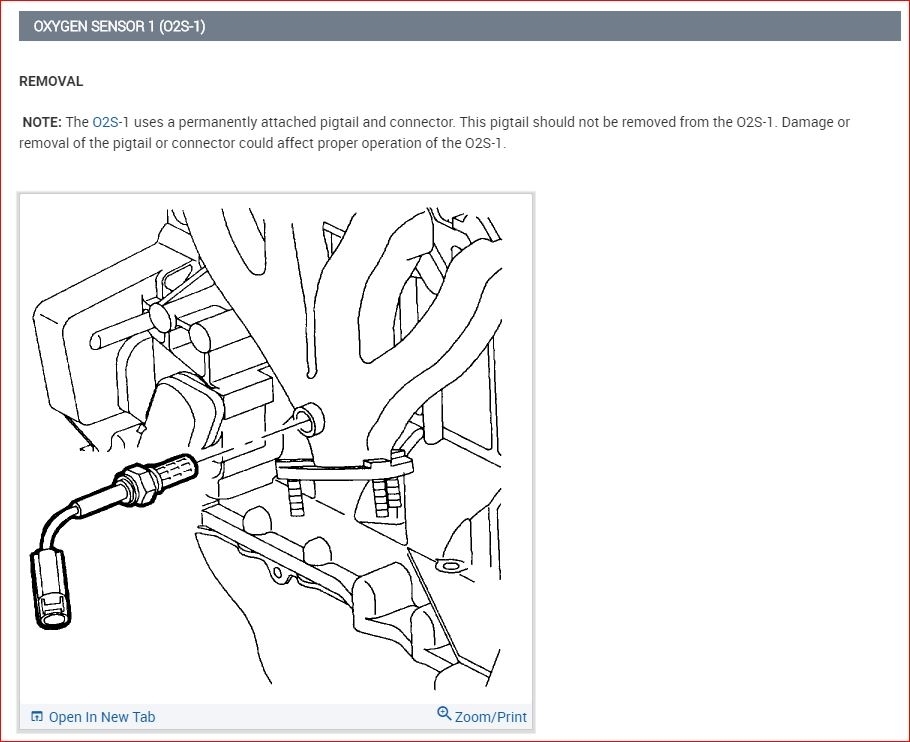 OXYGEN SENSOR 1 (O2S-1)

REMOVAL

NOTE: The O2S-1 uses a permanently attached pigtail and connector. This pigtail should not be removed from the O2S-1. Damage or removal of the pigtail or connector could affect proper operation of the O2S-1.

Open In New Tab

Zoom/Print