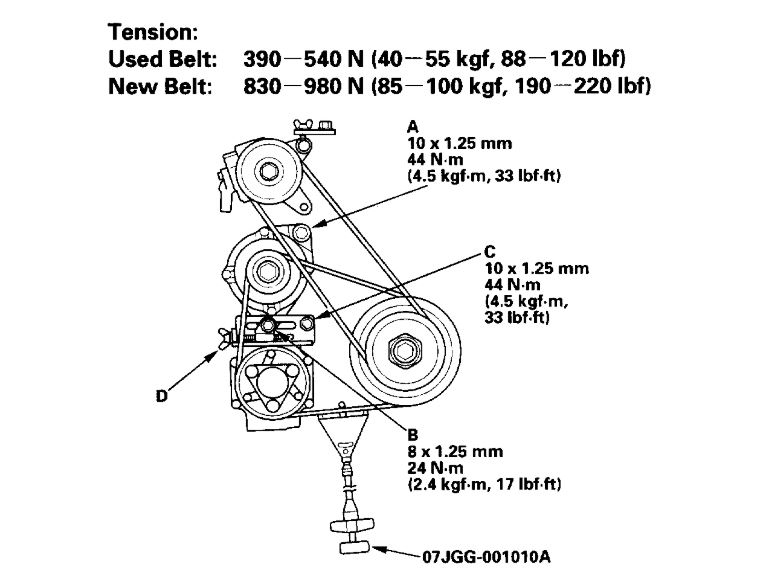 Tension:
Used Belt: 390—540 N (40—55 kgf, 88—120 lbf)
New Belt: 830—980 N (85—100 kgf, 190—220 lbf)

A
10 x 1.25 mm
44 N·m
(4.5 kgf·m, 33 lbf·ft)

C
10 x 1.25 mm
44 N·m
(4.5 kgf·m,
33 lbf·ft)

D

B
8 x 1.25 mm
24 N·m
(2.4 kgf·m, 17 lbf·ft)

07JGG-001010A