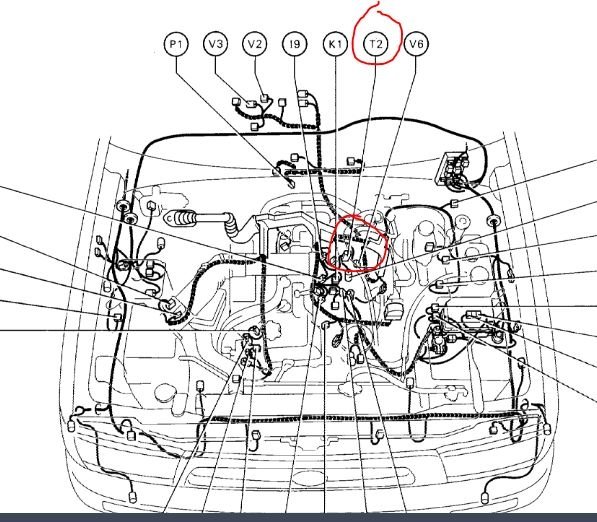 P1
V3
V2
I9
K1
T2
V6