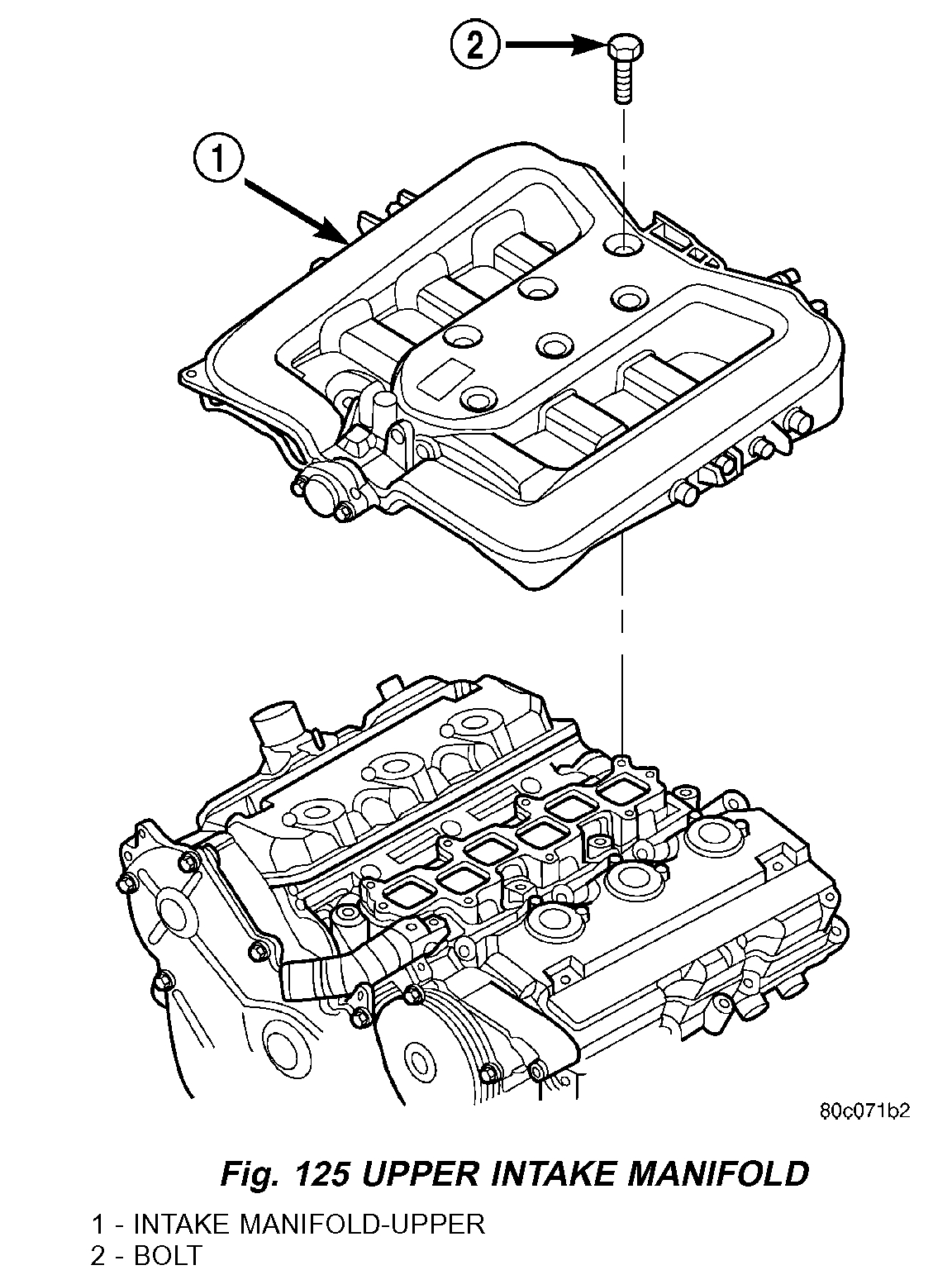 2

1

80c071b2

Fig. 125 UPPER INTAKE MANIFOLD

1 - INTAKE MANIFOLD-UPPER
2 - BOLT