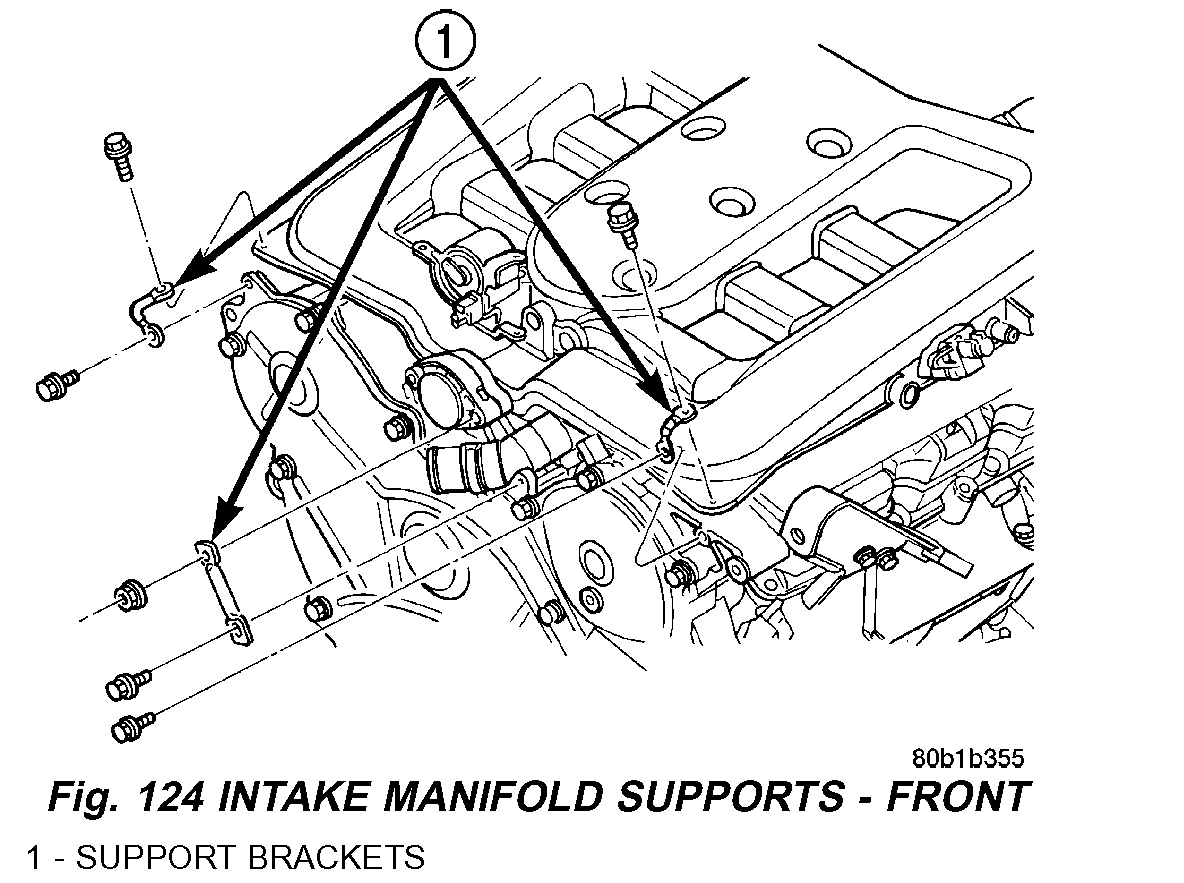 1

80b1b355

Fig. 124 INTAKE MANIFOLD SUPPORTS - FRONT

1 - SUPPORT BRACKETS