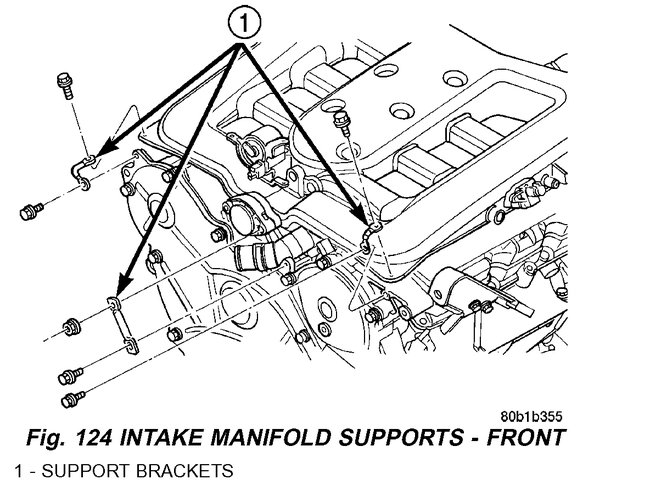 1

80b1b355

Fig. 124 INTAKE MANIFOLD SUPPORTS - FRONT

1 - SUPPORT BRACKETS