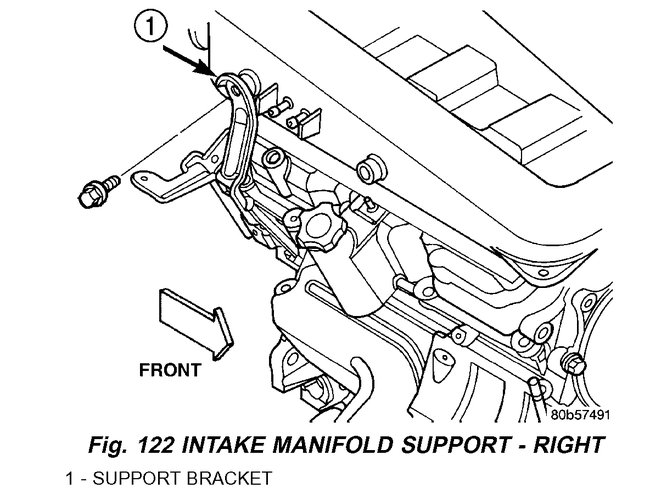 1

FRONT

80b57491

Fig. 122 INTAKE MANIFOLD SUPPORT - RIGHT

1 - SUPPORT BRACKET