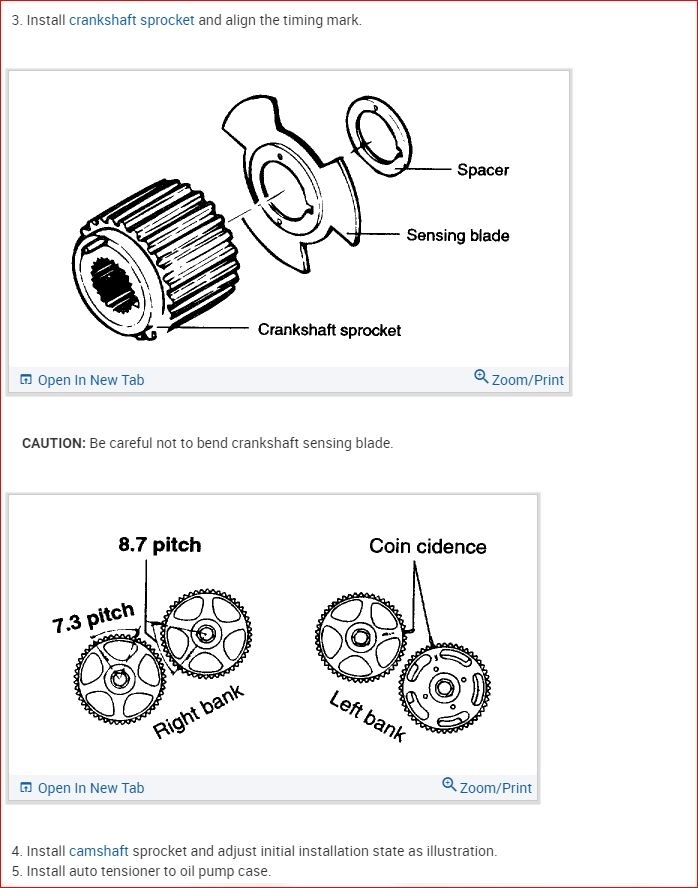 3. Install crankshaft sprocket and align the timing mark.

Spacer
Sensing blade
Crankshaft sprocket

Open In New Tab
Zoom/Print

CAUTION: Be careful not to bend crankshaft sensing blade.

8.7 pitch
7.3 pitch
Right bank
Coin cidence
Left bank

Open In New Tab
Zoom/Print

4. Install camshaft sprocket and adjust initial installation state as illustration.
5. Install auto tensioner to oil pump case.